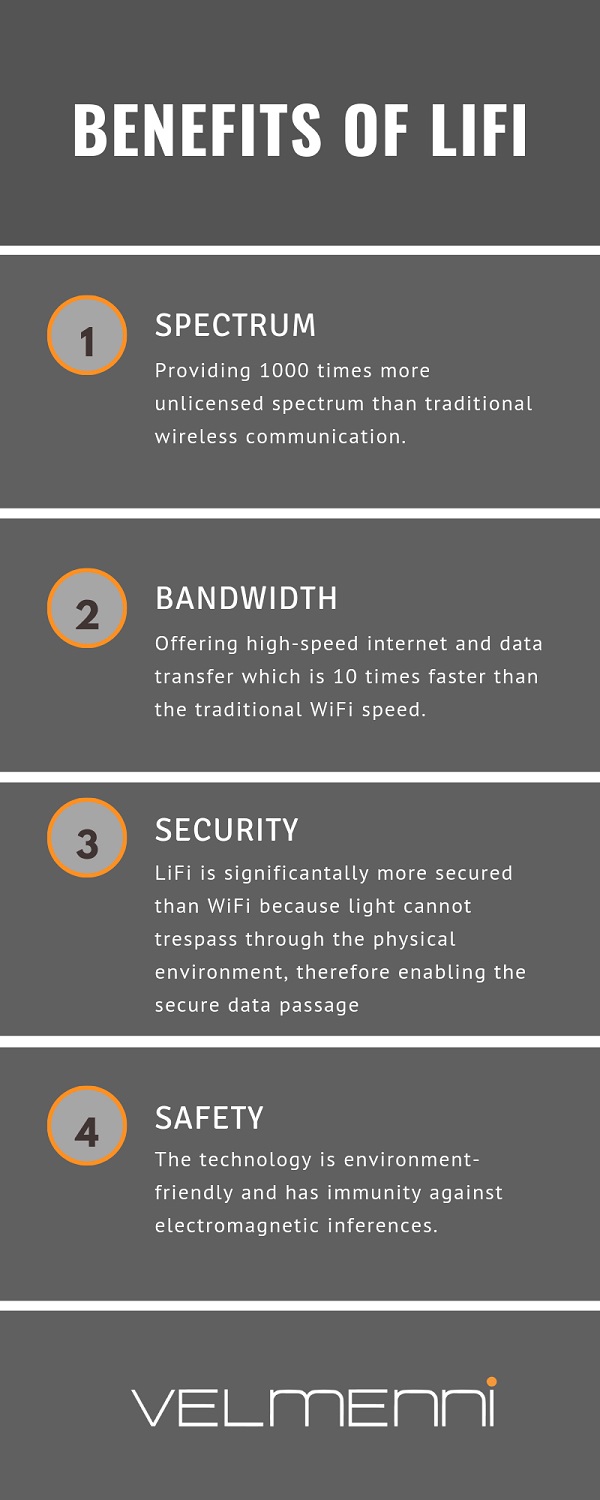 BENEFITS OF LIFI

1

SPECTRUM

Providing 1000 times more unlicensed spectrum than traditional wireless communication.

2

BANDWIDTH

Offering high-speed internet and data transfer which is 10 times faster than the traditional WiFi speed.

3

SECURITY

LiFi is significantally more secured than WiFi because light cannot trespass through the physical environment, therefore enabling the secure data passage

4

SAFETY

The technology is environment-friendly and has immunity against electromagnetic inferences.

VELMENNI